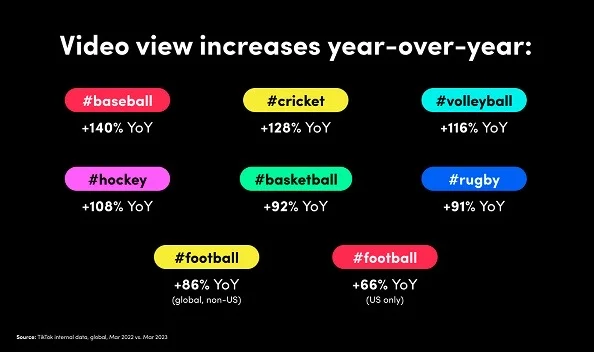 Video view increases year-over-year:

#baseball
+140% YoY

#cricket
+128% YoY

#volleyball
+116% YoY

#hockey
+108% YoY

#basketball
+92% YoY

#rugby
+91% YoY

#football
+86% YoY
(global, non-US)

#football
+66% YoY
(US only)

Source: TikTok internal data, global, Mar 2022 vs. Mar 2023